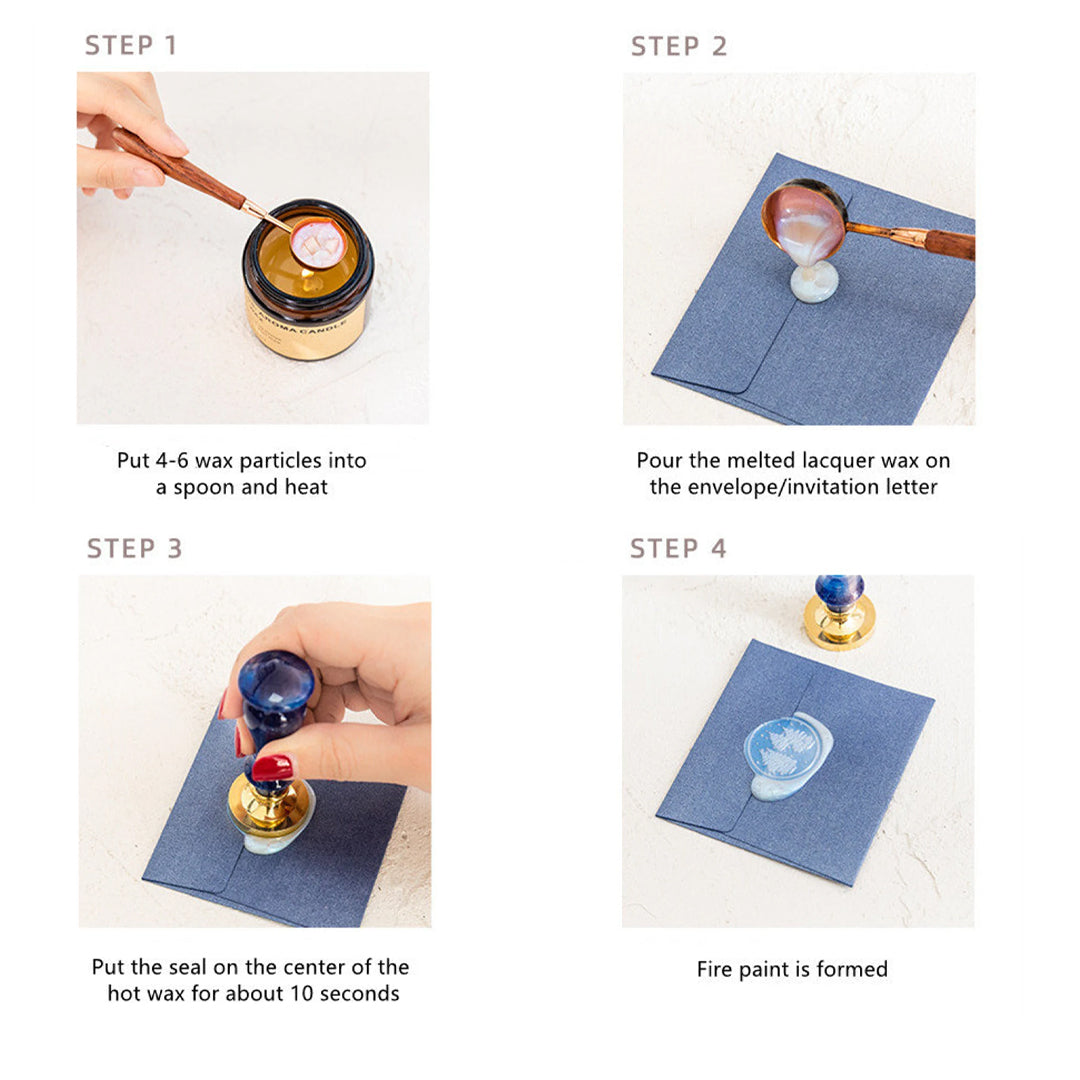 STEP 1

AROMA CANDLE

Put 4-6 wax particles into a spoon and heat

STEP 2

Pour the melted lacquer wax on the envelope/invitation letter

STEP 3

Put the seal on the center of the hot wax for about 10 seconds

STEP 4

Fire paint is formed