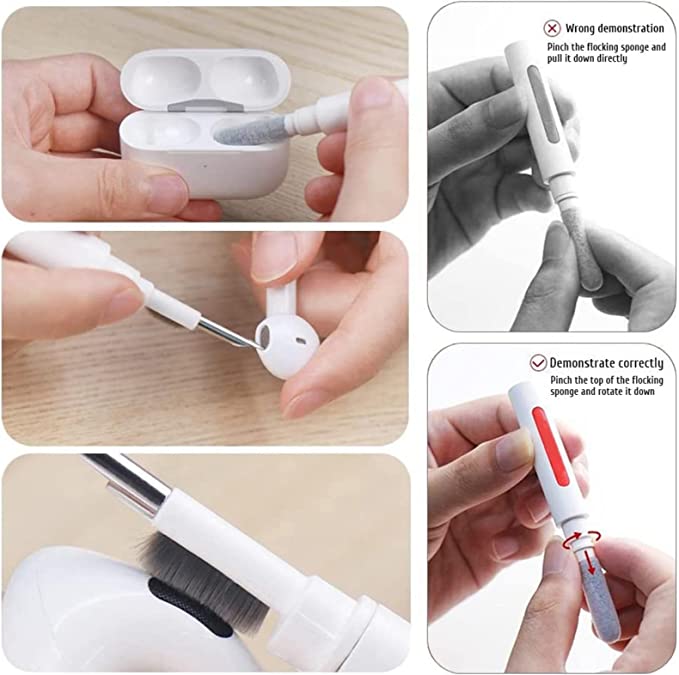 Wrong demonstration
Pinch the flocking sponge and pull it down directly

Demonstrate correctly
Pinch the top of the flocking sponge and rotate it down