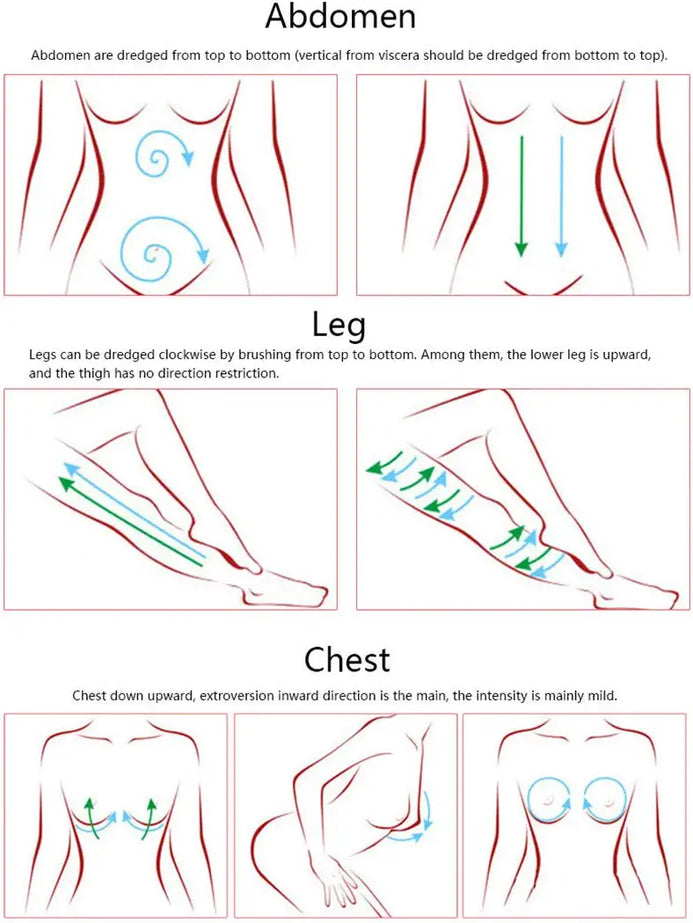 Abdomen

Abdomen are dredged from top to bottom (vertical from viscera should be dredged from bottom to top).

Leg

Legs can be dredged clockwise by brushing from top to bottom. Among them, the lower leg is upward, and the thigh has no direction restriction.

Chest

Chest down upward, extroversion inward direction is the main, the intensity is mainly mild.