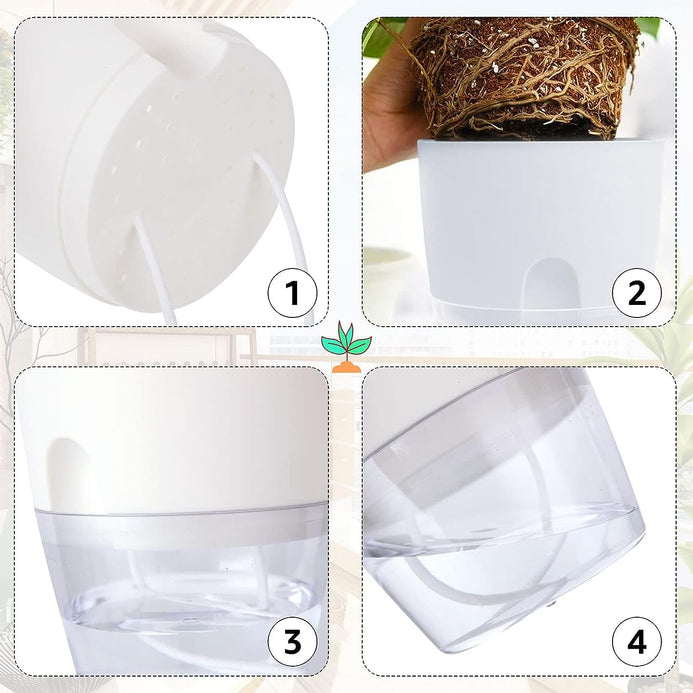 1

2

3

4