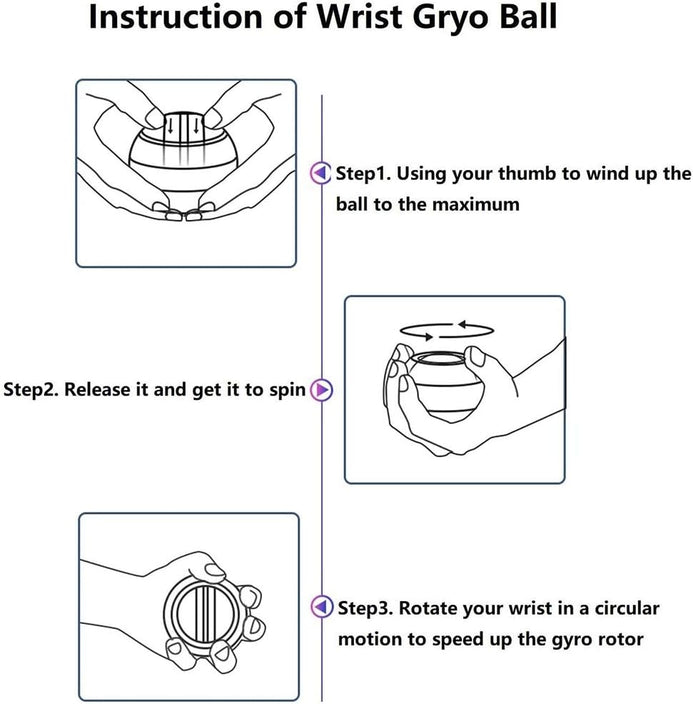 Instruction of Wrist Gryo Ball

Step1. Using your thumb to wind up the ball to the maximum

Step2. Release it and get it to spin

Step3. Rotate your wrist in a circular motion to speed up the gyro rotor